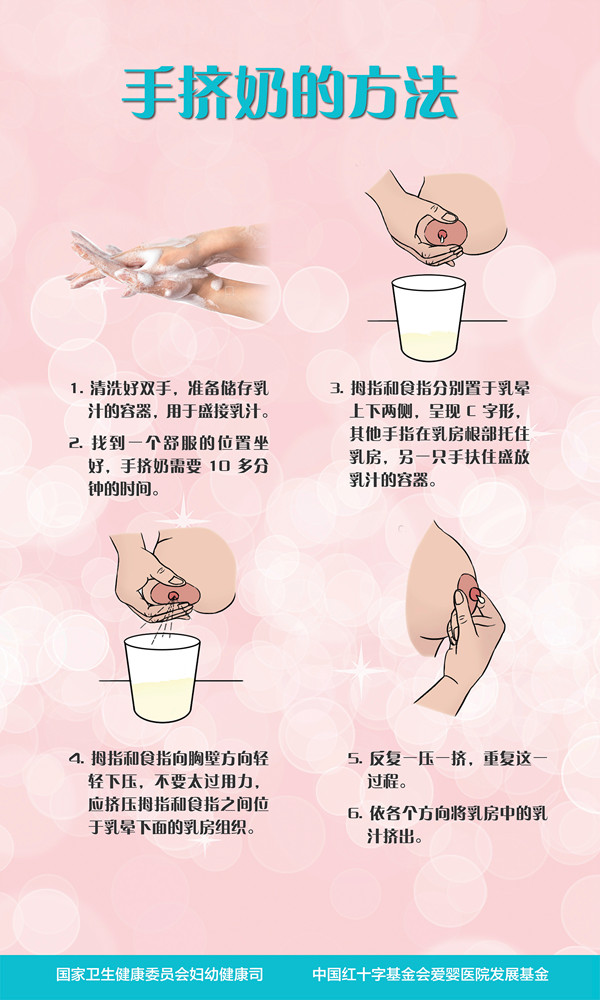 手挤奶的方法

1. 清洗好双手，准备储存乳汁的容器，用于盛接乳汁。

2. 找到一个舒服的位置坐好，手挤奶需要 10 多分钟的时间。

3. 拇指和食指分别置于乳晕上下两侧，呈现 C 字形，其他手指在乳房根部托住乳房，另一只手扶住盛放乳汁的容器。

4. 拇指和食指向胸壁方向轻轻下压，不要太过用力，应挤压拇指和食指之间位于乳晕下面的乳房组织。

5. 反复一压一挤，重复这一过程。

6. 依各个方向将乳房中的乳汁挤出。

国家卫生健康委员会妇幼健康司　　中国红十字基金会爱婴医院发展基金